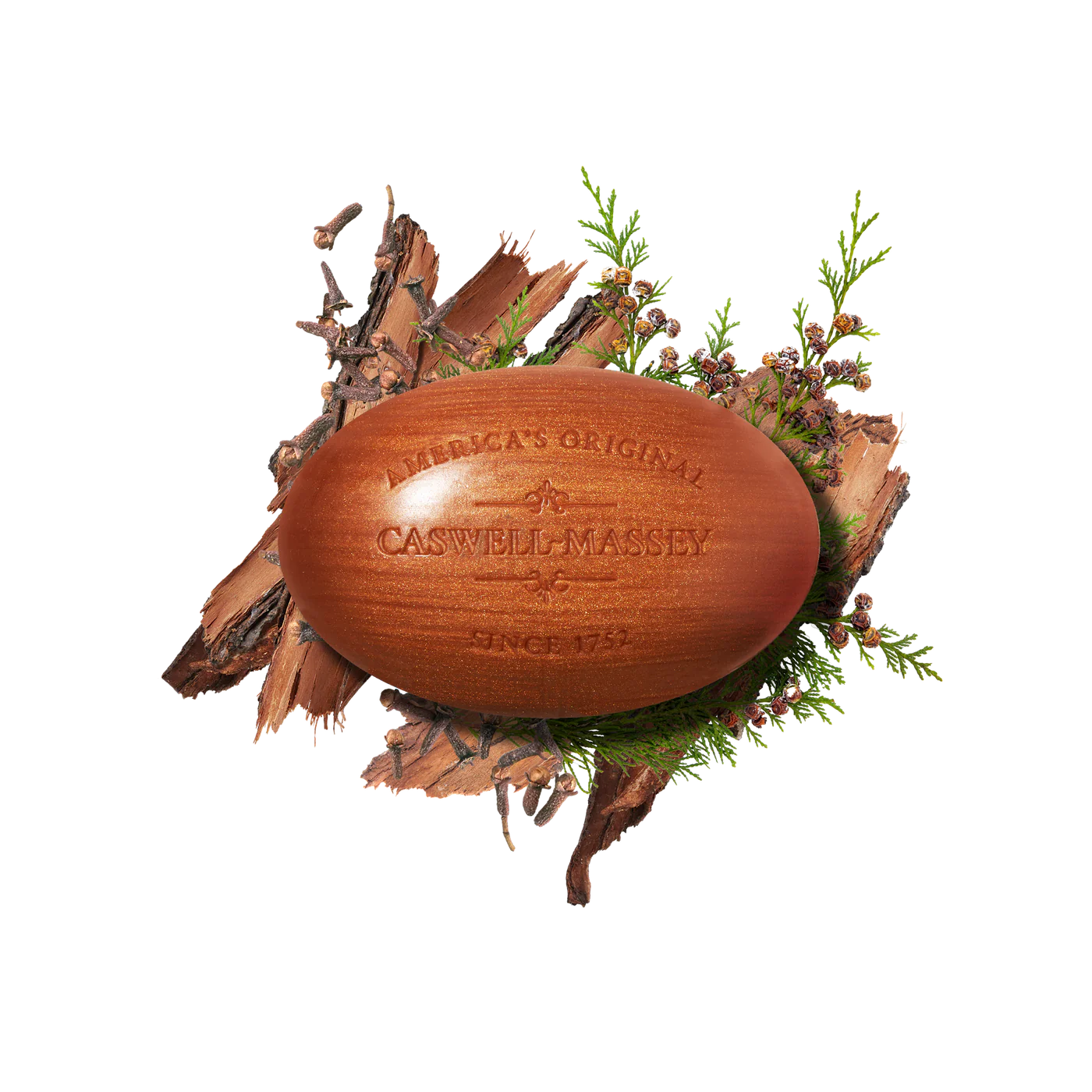 AMERICA'S ORIGINAL
CASWELL-MASSEY
SINCE 1752