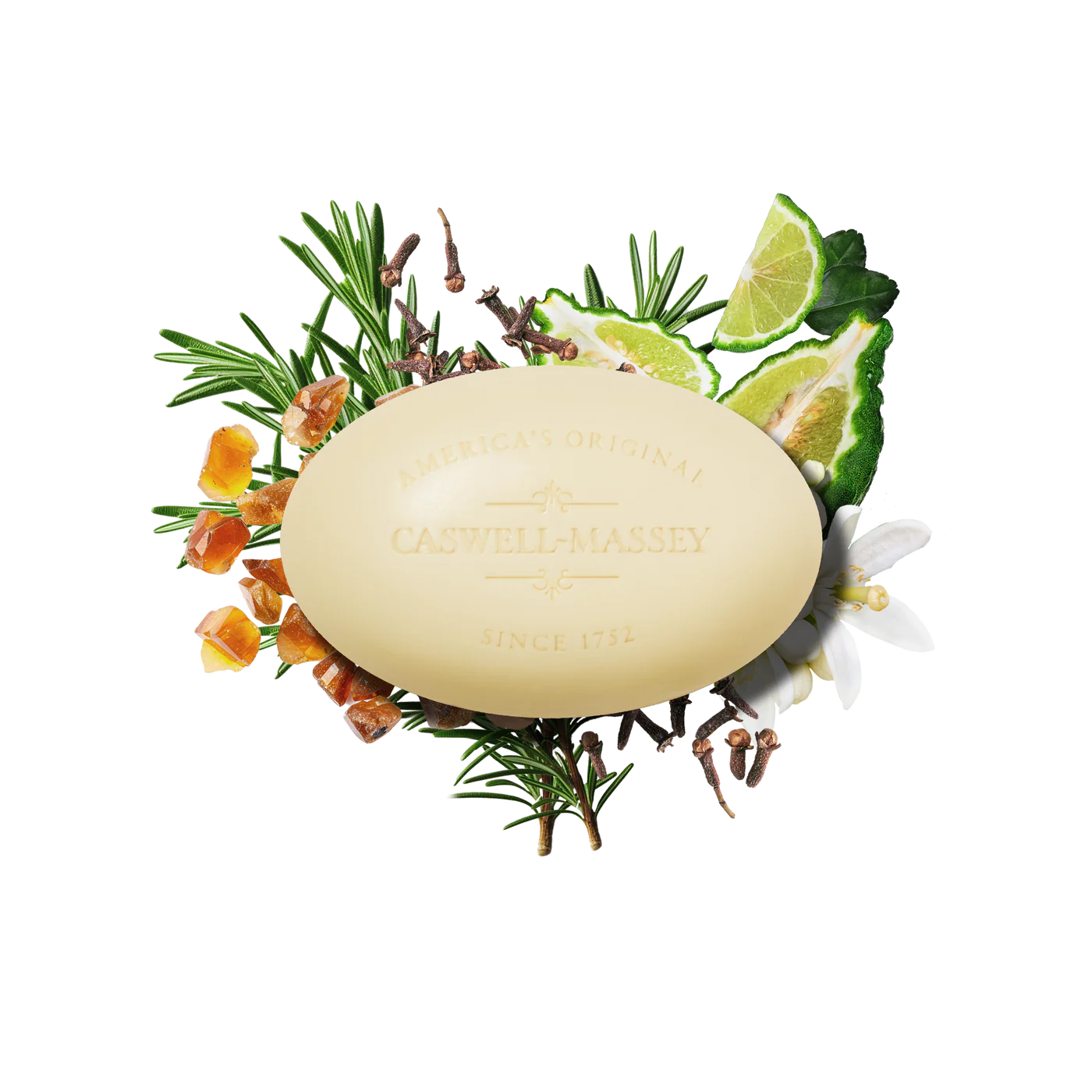 AMERICA'S ORIGINAL

CASWELL-MASSEY

SINCE 1752