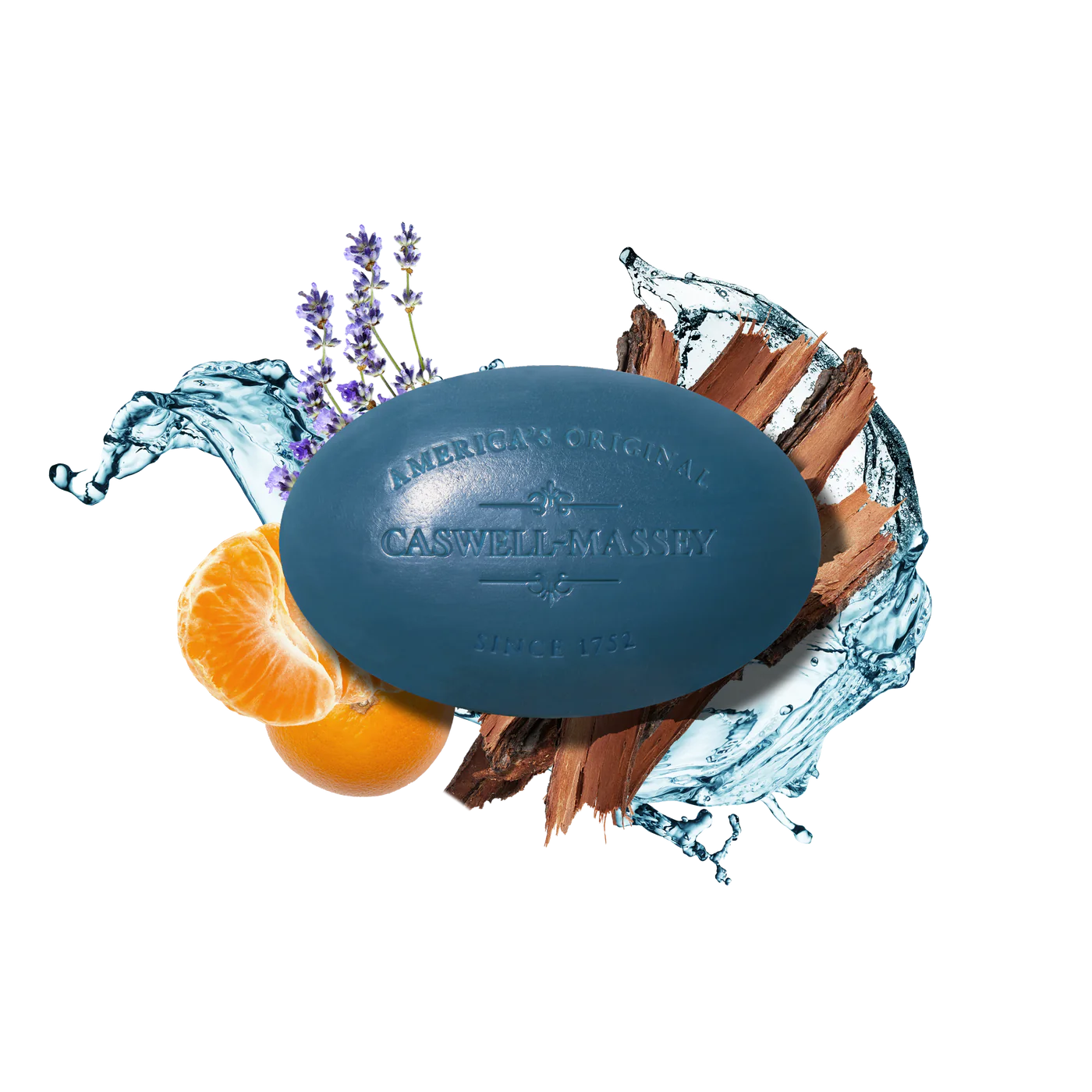 AMERICA'S ORIGINAL
CASWELL-MASSEY
SINCE 1752