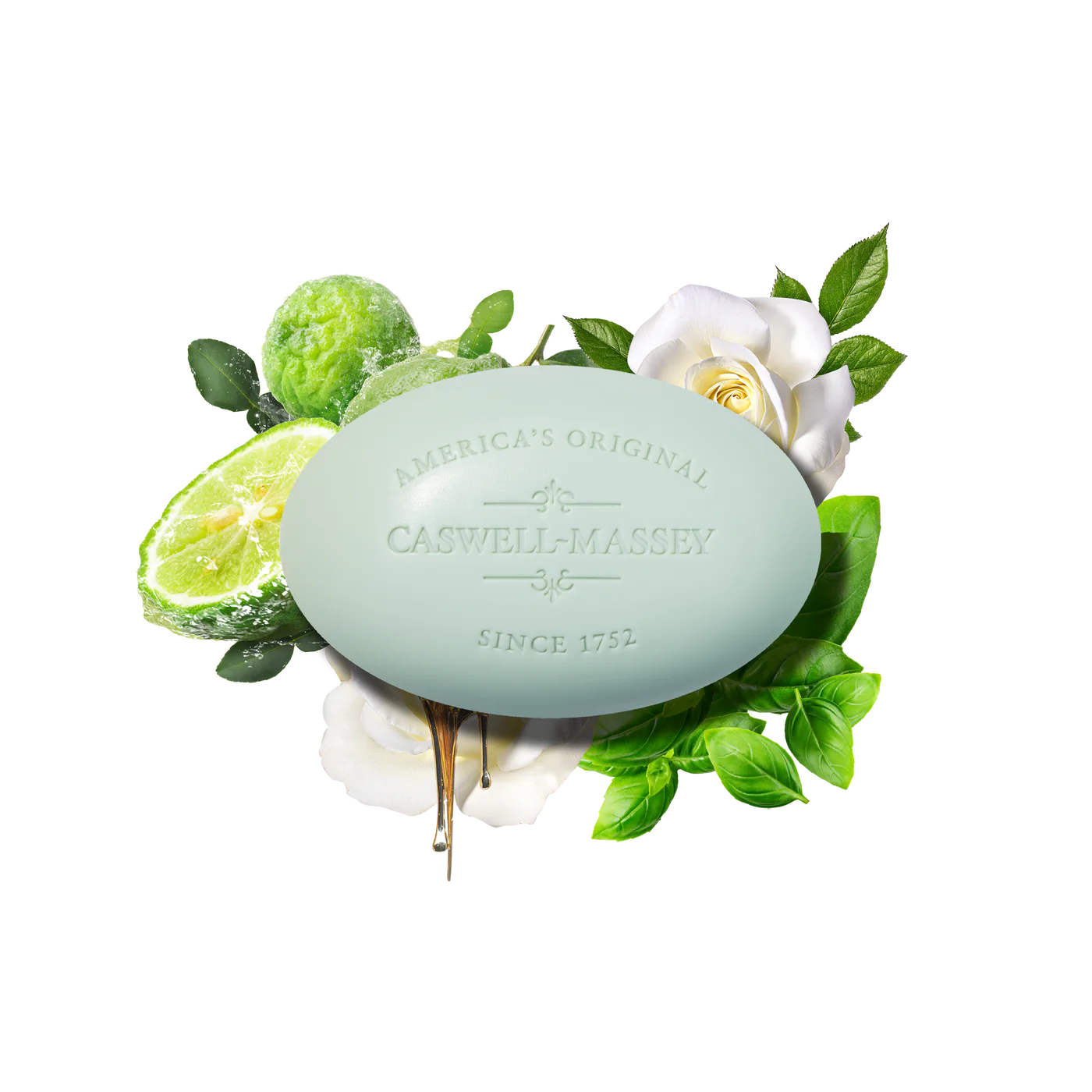 AMERICA'S ORIGINAL

CASWELL-MASSEY

SINCE 1752