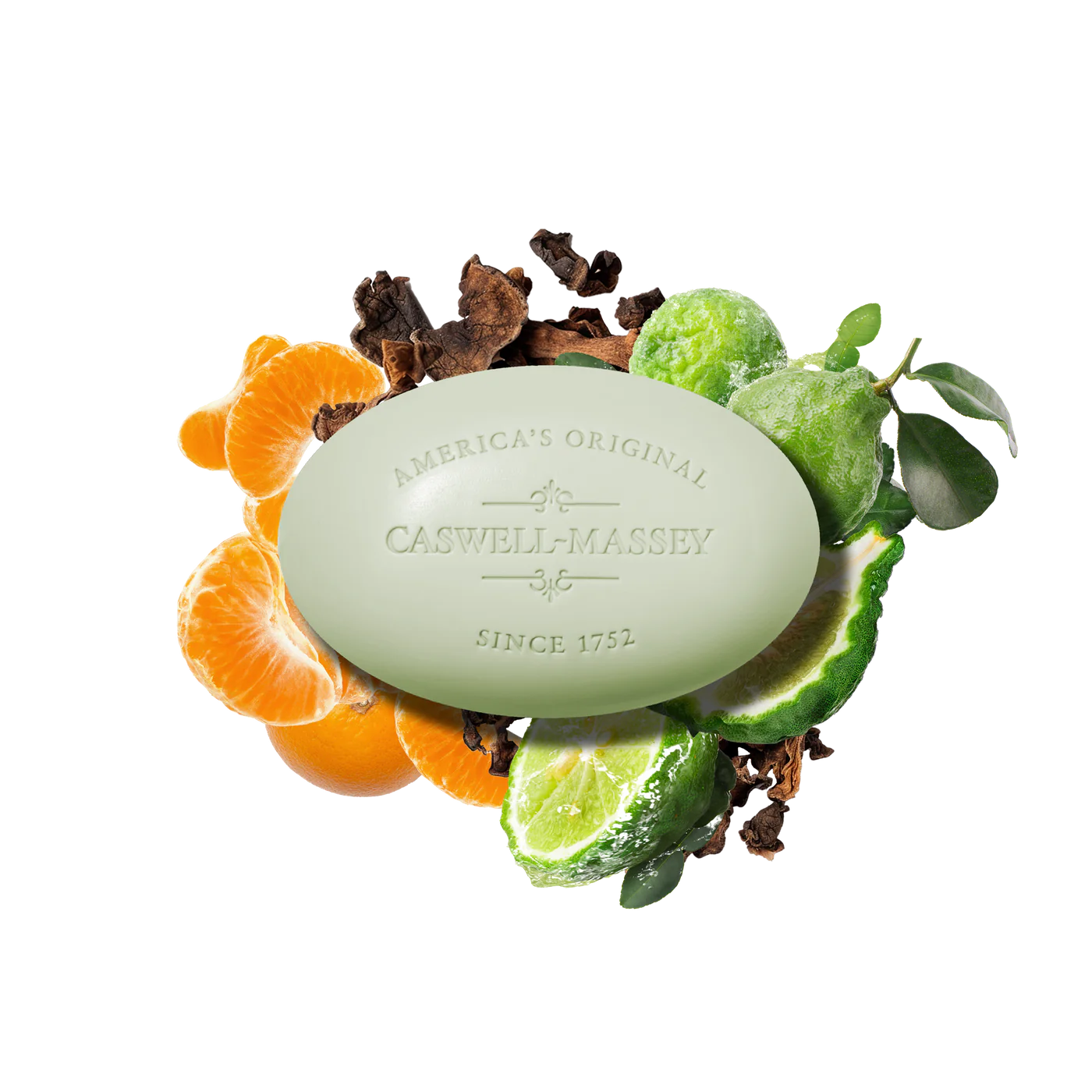 AMERICA'S ORIGINAL

CASWELL-MASSEY

SINCE 1752