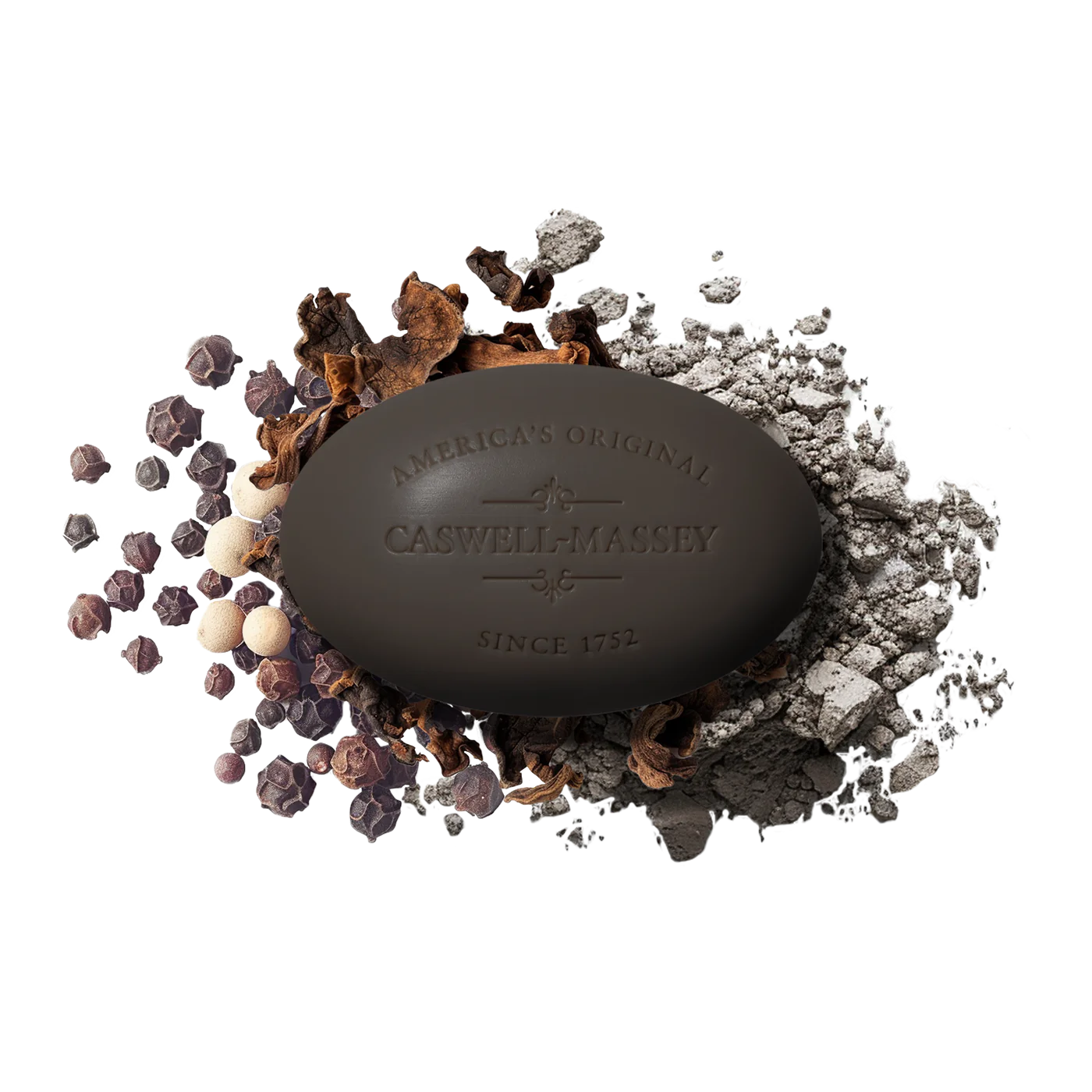 AMERICA'S ORIGINAL

CASWELL-MASSEY

SINCE 1752